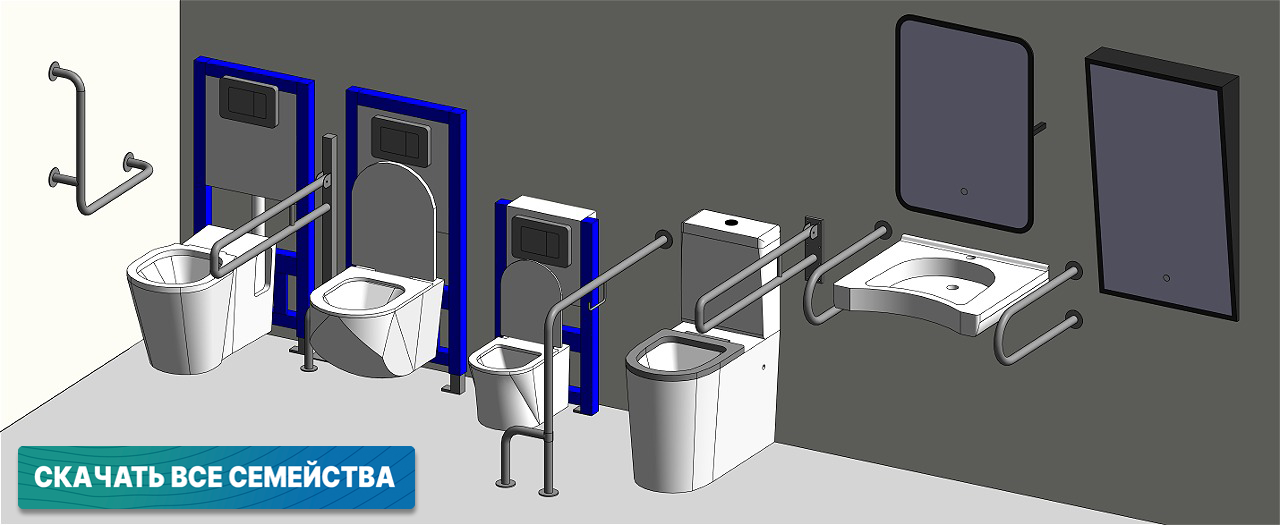 СКАЧАТЬ ВСЕ СЕМЕЙСТВА